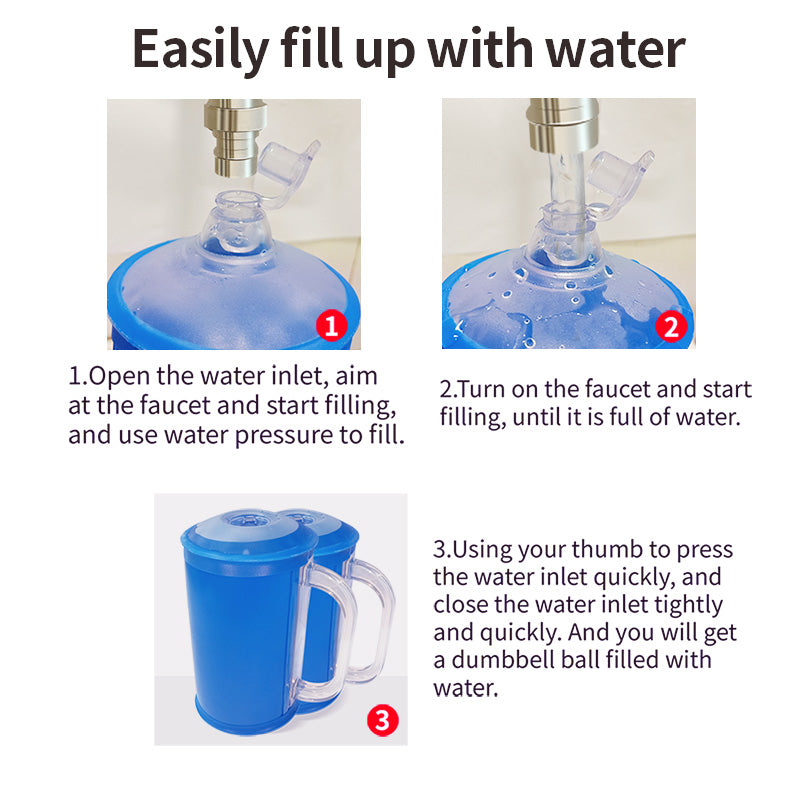 Easily fill up with water

1

1.Open the water inlet, aim at the faucet and start filling, and use water pressure to fill.

2

2.Turn on the faucet and start filling, until it is full of water.

3

3.Using your thumb to press the water inlet quickly, and close the water inlet tightly and quickly. And you will get a dumbbell ball filled with water.