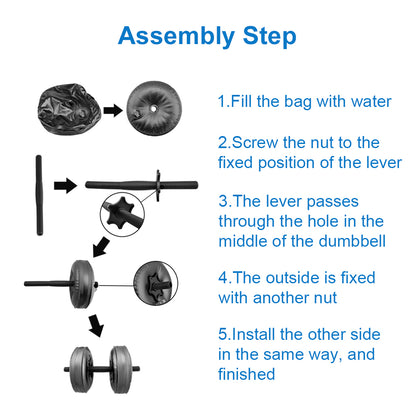 Assembly Step

1.Fill the bag with water

2.Screw the nut to the fixed position of the lever

3.The lever passes through the hole in the middle of the dumbbell

4.The outside is fixed with another nut

5.Install the other side in the same way, and finished