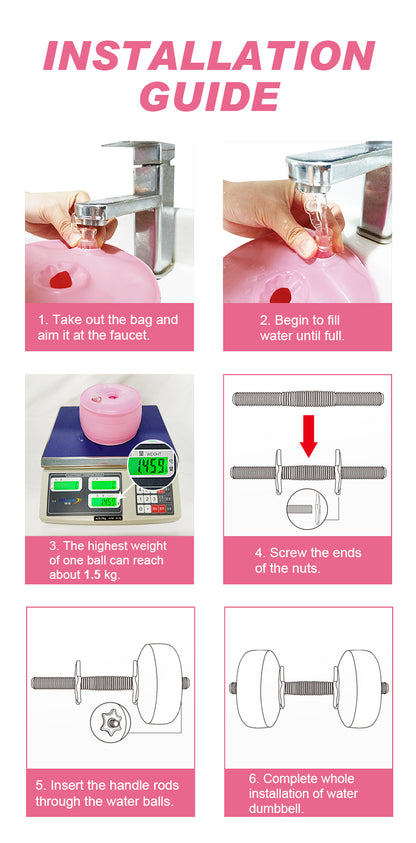 INSTALLATION GUIDE

1. Take out the bag and aim it at the faucet.

2. Begin to fill water until full.

WEIGHT
1.459
1.459

3. The highest weight of one ball can reach about 1.5 kg.

4. Screw the ends of the nuts.

5. Insert the handle rods through the water balls.

6. Complete whole installation of water dumbbell.