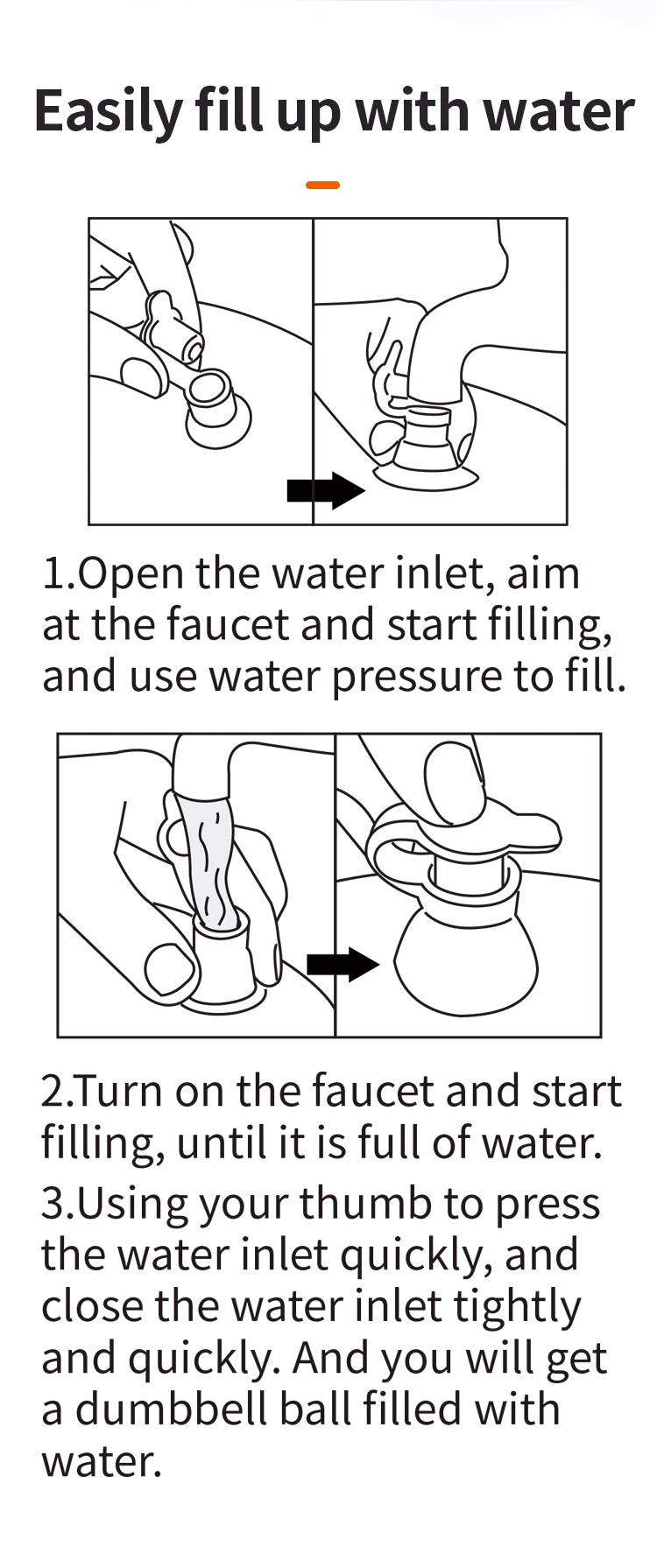 Easily fill up with water

1.Open the water inlet, aim at the faucet and start filling, and use water pressure to fill.

2.Turn on the faucet and start filling, until it is full of water.

3.Using your thumb to press the water inlet quickly, and close the water inlet tightly and quickly. And you will get a dumbbell ball filled with water.